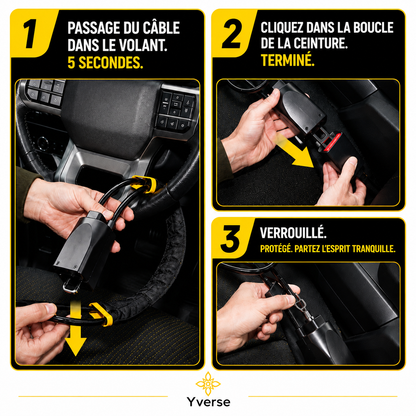 1

PASSAGE DU CÂBLE DANS LE VOLANT.
5 SECONDES.

2

CLIQUEZ DANS LA BOUCLE DE LA CEINTURE.
TERMINÉ.

3

VERROUILLÉ.
PROTÉGÉ. PARTEZ L'ESPRIT TRANQUILLE.

Yverse